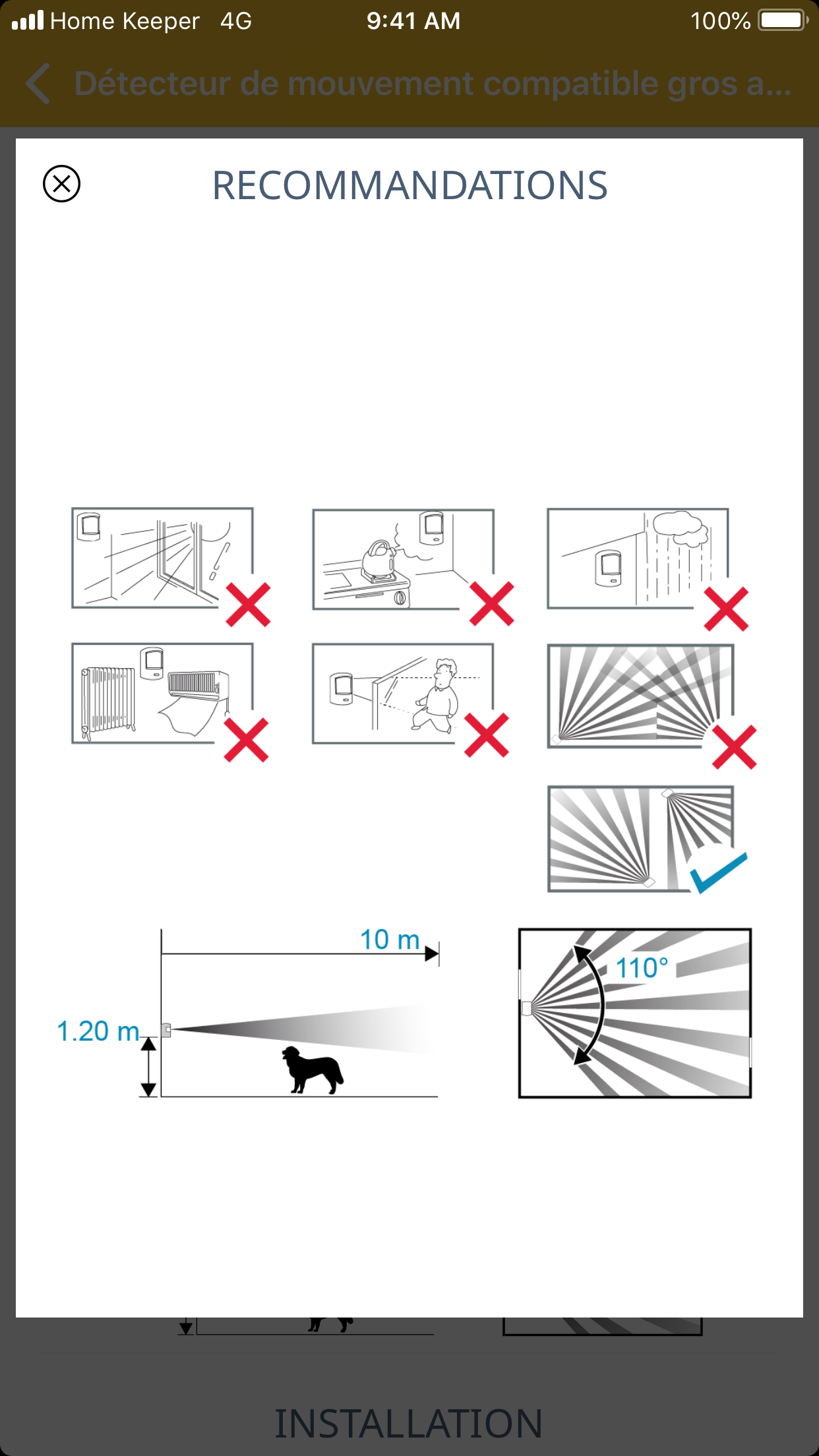 Home Keeper 4G 9:41 AM 100%

Détecteur de mouvement compatible gros a...

RECOMMANDATIONS

10 m

1.20 m

110°

INSTALLATION